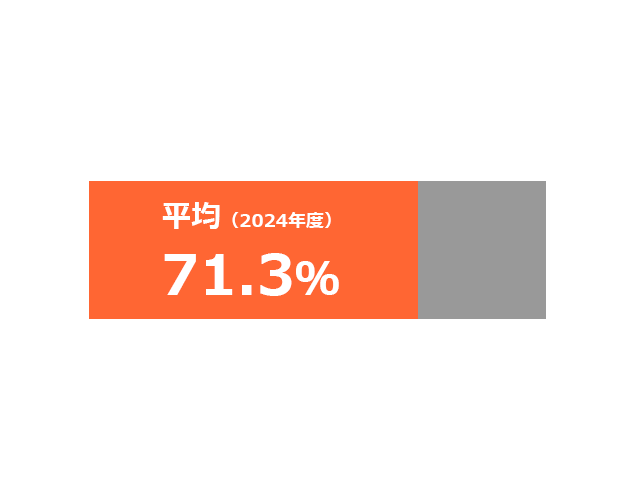 平均（2024年度）
71.3%